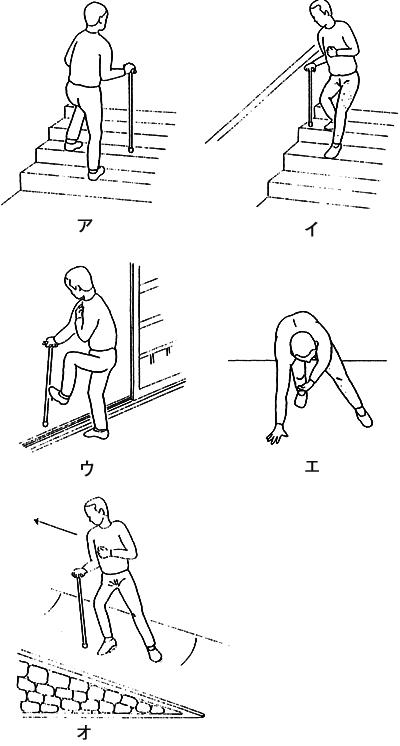 ア

イ

ウ

エ

オ