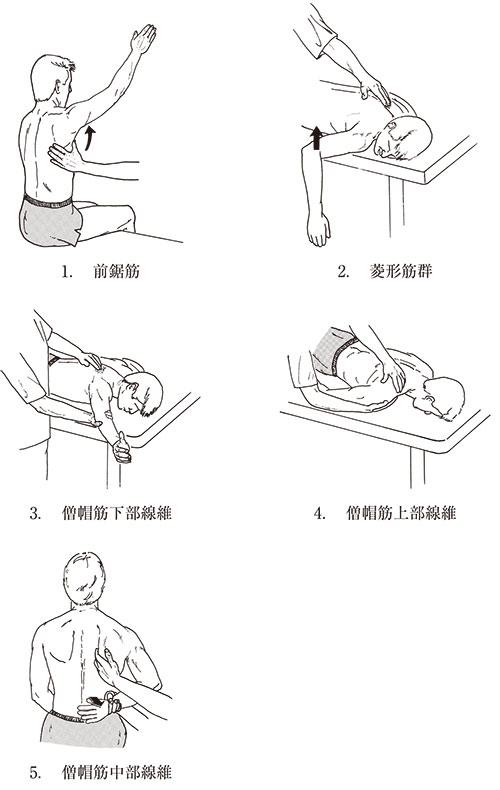 1. 前鋸筋

2. 菱形筋群

3. 僧帽筋下部線維

4. 僧帽筋上部線維

5. 僧帽筋中部線維