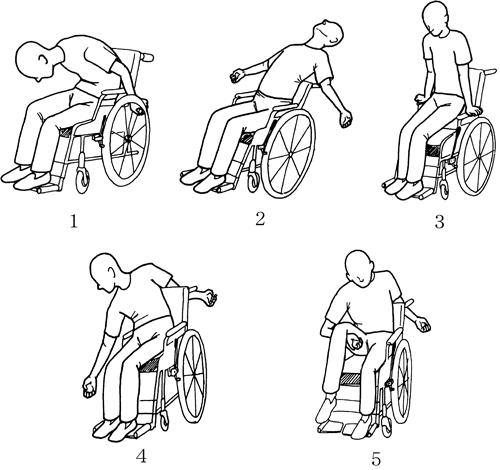 1

2

3

4

5