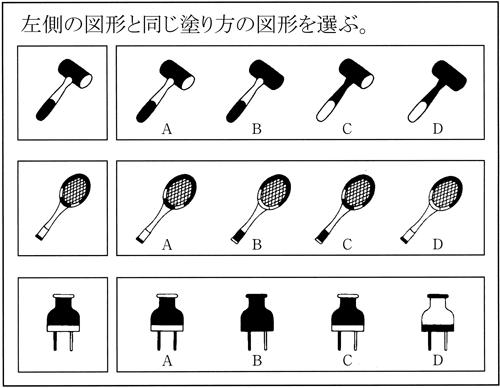 左側の図形と同じ塗り方の図形を選ぶ。

A B C D

A B C D

A B C D