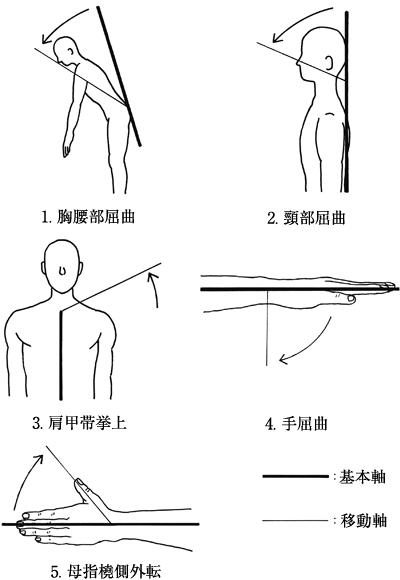 1. 胸腰部屈曲

2. 頸部屈曲

3. 肩甲帯挙上

4. 手屈曲

5. 母指橈側外転

: 基本軸

: 移動軸