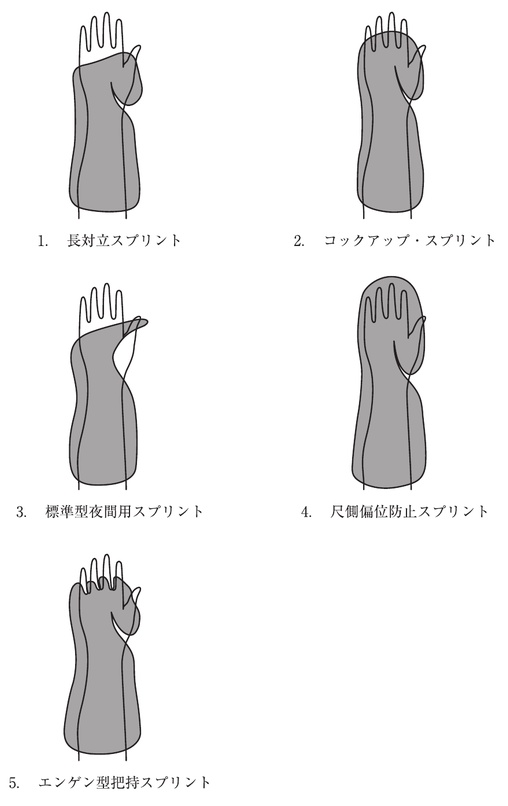 1. 長対立スプリント

2. コックアップ・スプリント

3. 標準型夜間用スプリント

4. 尺側偏位防止スプリント

5. エンゲン型把持スプリント