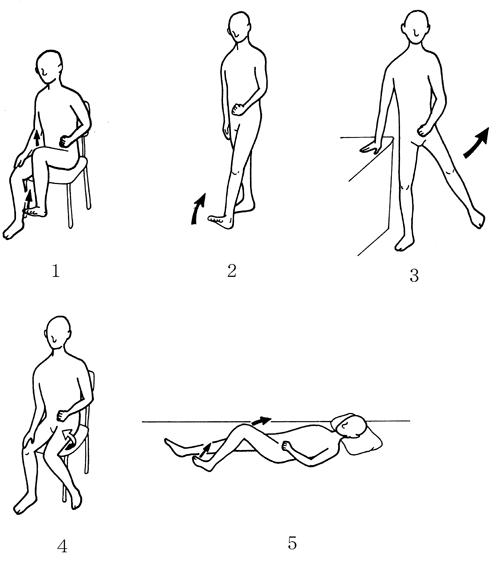 1

2

3

4

5