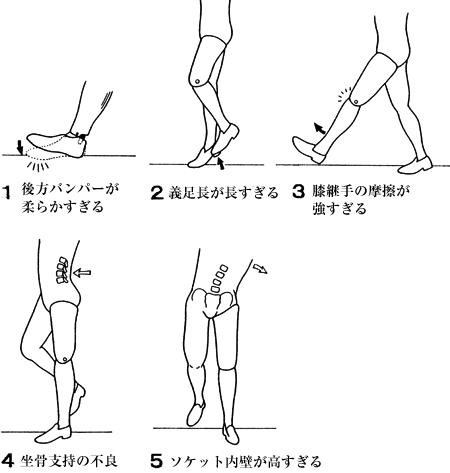 1 後方バンパーが柔らかすぎる

2 義足長が長すぎる

3 膝継手の摩擦が強すぎる

4 坐骨支持の不良

5 ソケット内壁が高すぎる