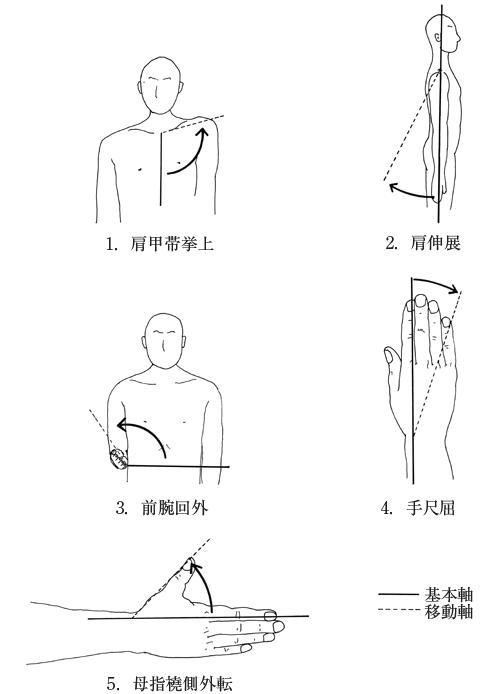 1. 肩甲帯挙上

2. 肩伸展

3. 前腕回外

4. 手尺屈

5. 母指橈側外転

基本軸
移動軸