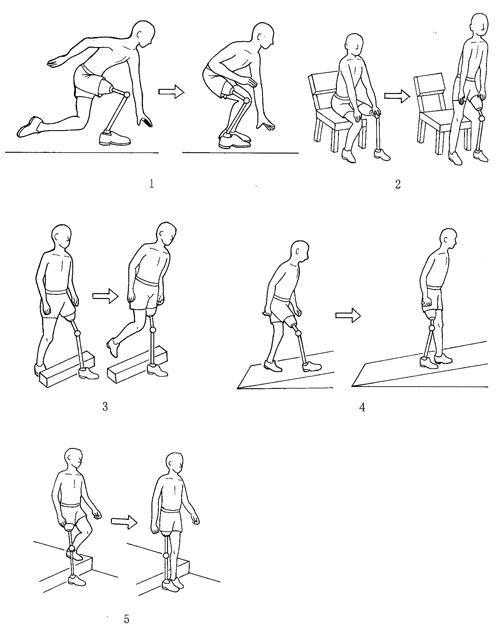 1

2

3

4

5