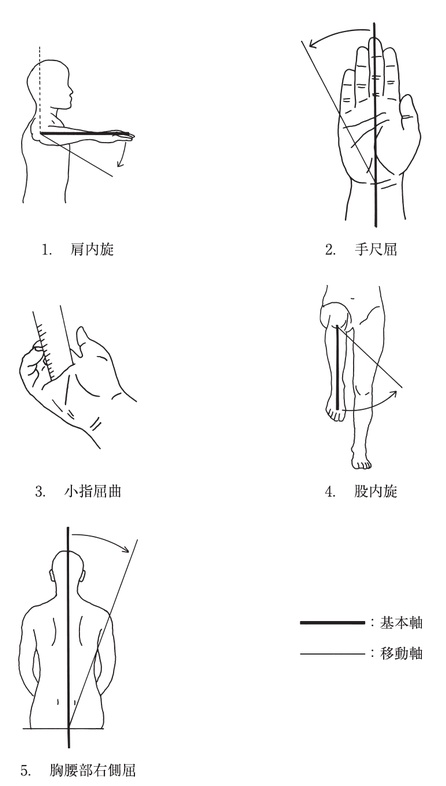 1. 肩内旋

2. 手尺屈

3. 小指屈曲

4. 股内旋

5. 胸腰部右側屈

：基本軸

：移動軸