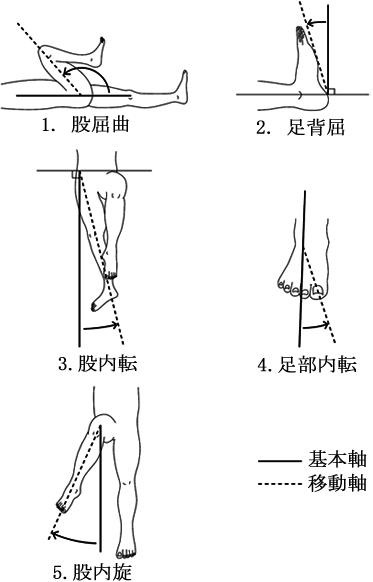 1. 股屈曲

2. 足背屈

3. 股内転

4. 足部内転

5. 股内旋

基本軸
移動軸