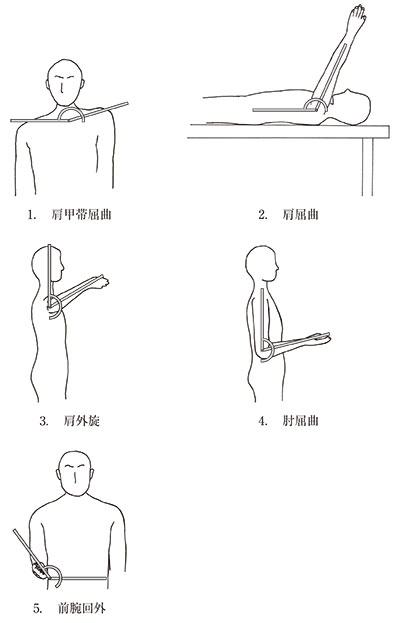 1. 肩甲帯屈曲

2. 肩屈曲

3. 肩外旋

4. 肘屈曲

5. 前腕回外