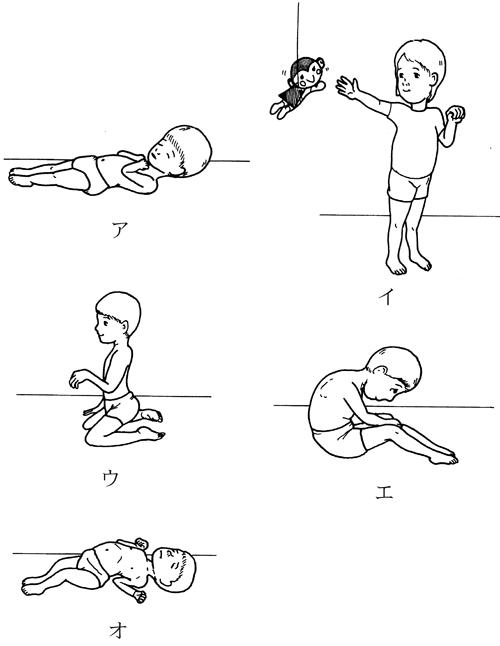 ア

イ

ウ

エ

オ