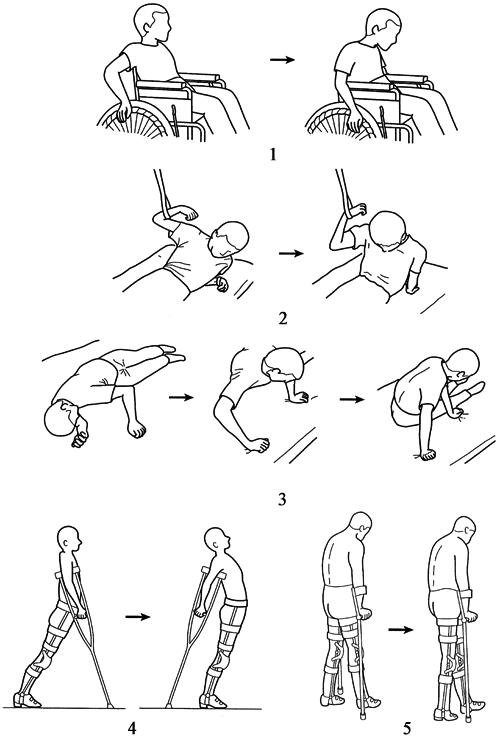 1

2

3

4

5