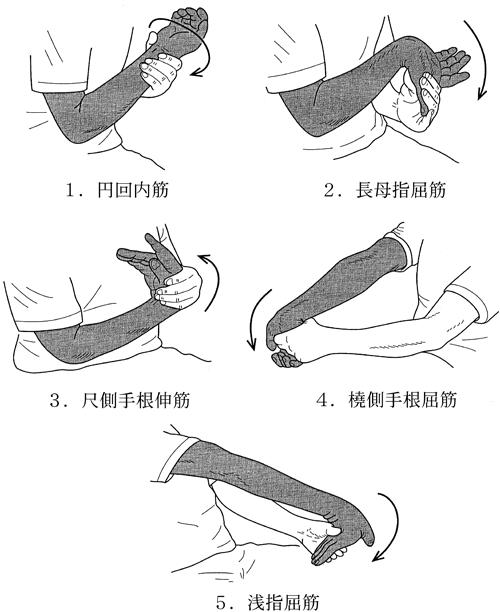 1．円回内筋

2．長母指屈筋

3．尺側手根伸筋

4．橈側手根屈筋

5．浅指屈筋