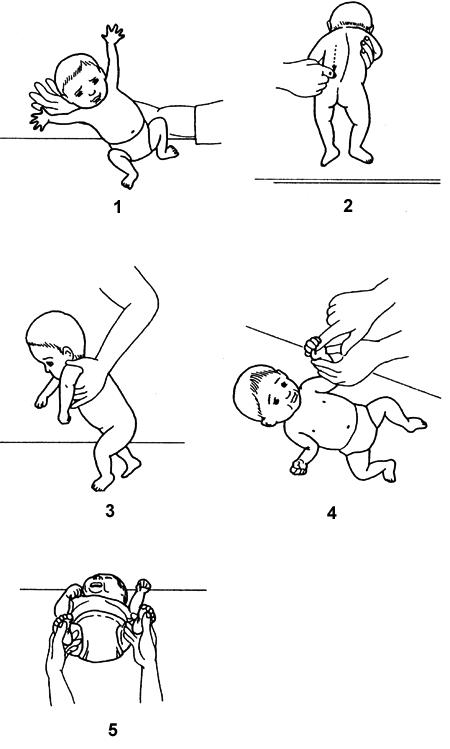 1

2

3

4

5