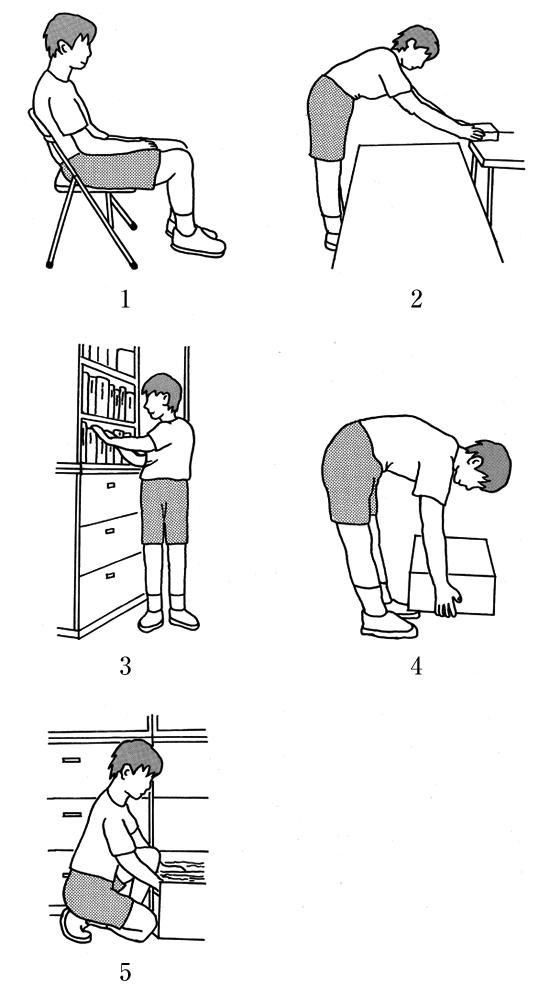 1

2

3

4

5