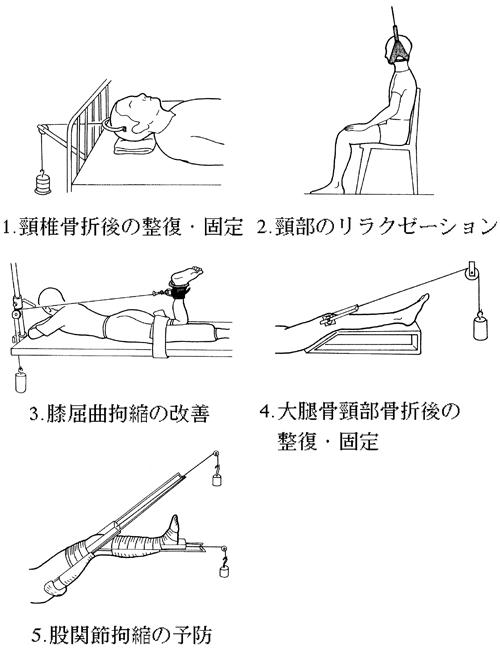 1.頸椎骨折後の整復・固定

2.頸部のリラクゼーション

3.膝屈曲拘縮の改善

4.大腿骨頸部骨折後の整復・固定

5.股関節拘縮の予防