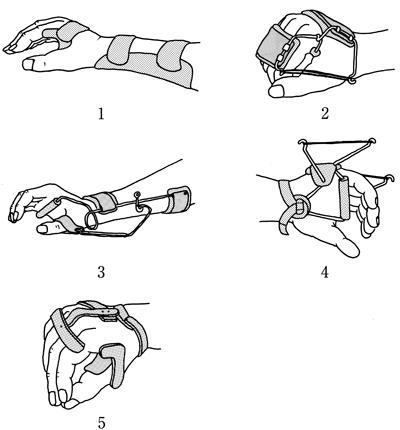 1

2

3

4

5