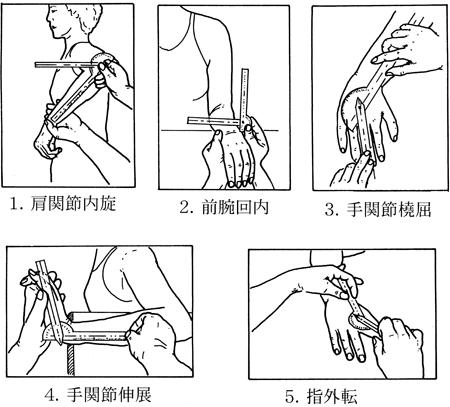 1. 肩関節内旋

2. 前腕回内

3. 手関節橈屈

4. 手関節伸展

5. 指外転