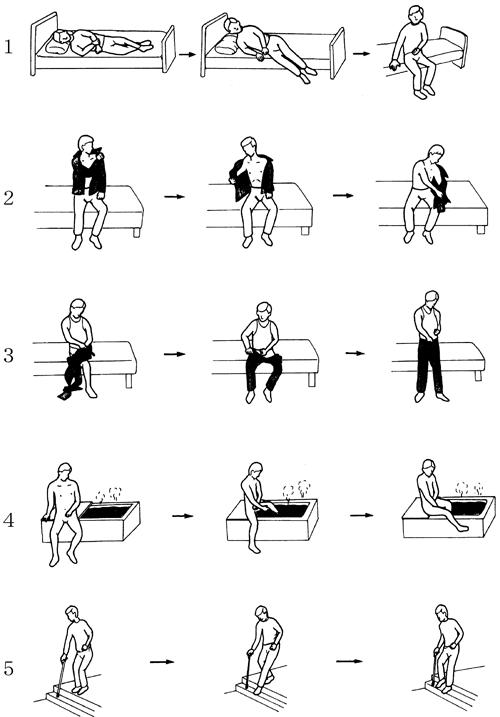 1

2

3

4

5