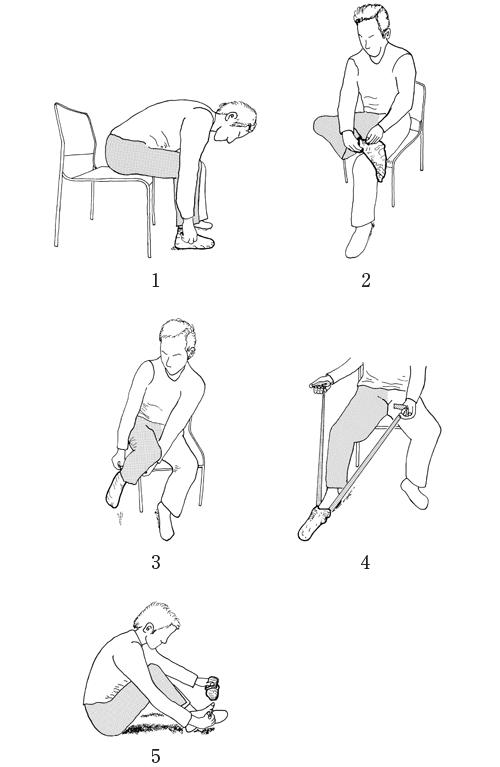 1

2

3

4

5