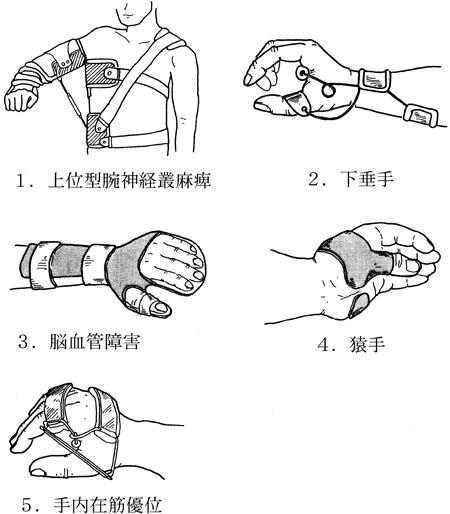 1．上位型腕神経叢麻痺

2．下垂手

3．脳血管障害

4．猿手

5．手内在筋優位