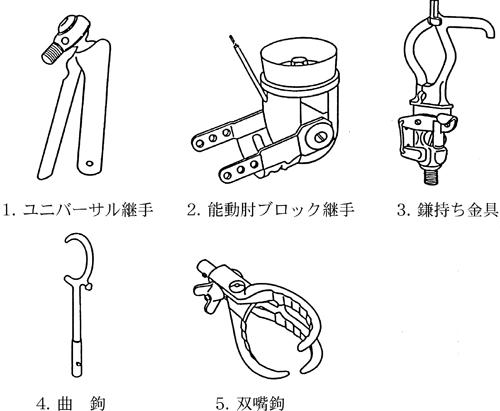 1. ユニバーサル継手

2. 能動肘ブロック継手

3. 鎌持ち金具

4. 曲　鉤

5. 双嘴鉤