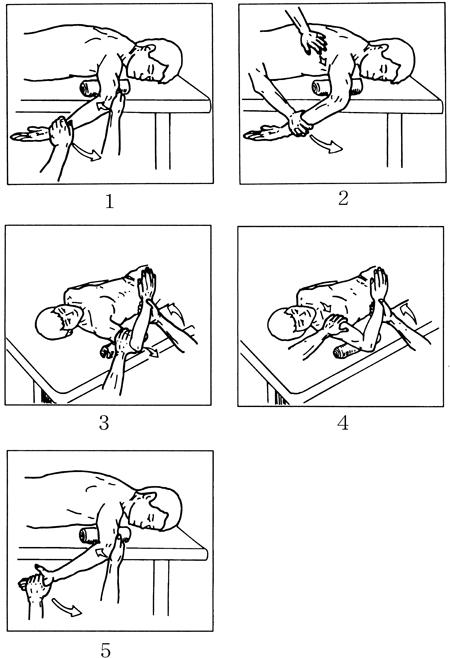 1

2

3

4

5