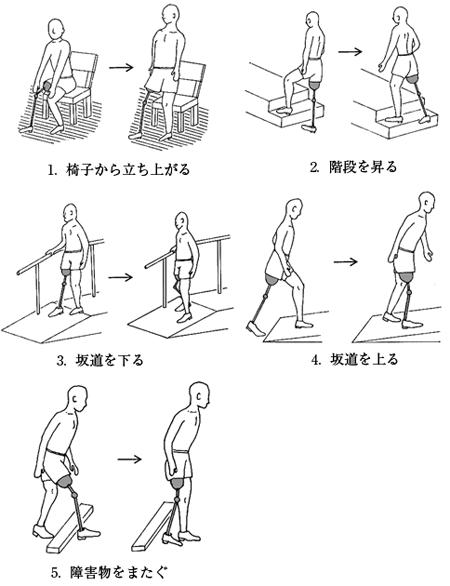 1. 椅子から立ち上がる

2. 階段を昇る

3. 坂道を下る

4. 坂道を上る

5. 障害物をまたぐ