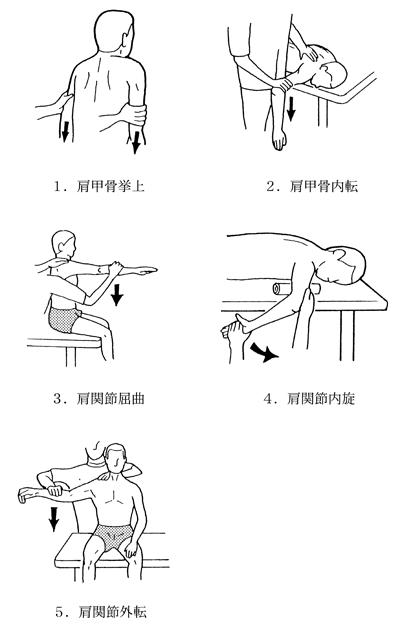 1．肩甲骨挙上

2．肩甲骨内転

3．肩関節屈曲

4．肩関節内旋

5．肩関節外転