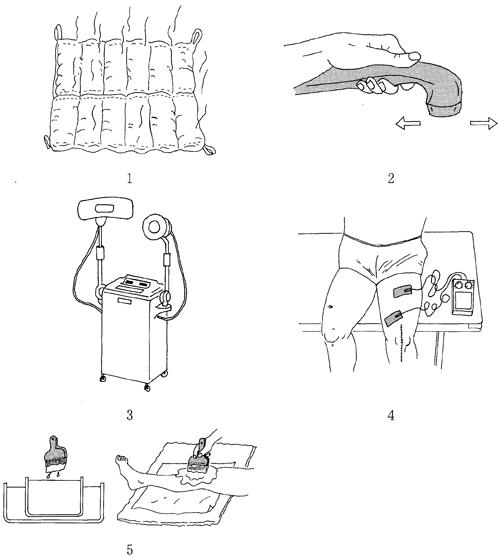 1

2

3

4

5