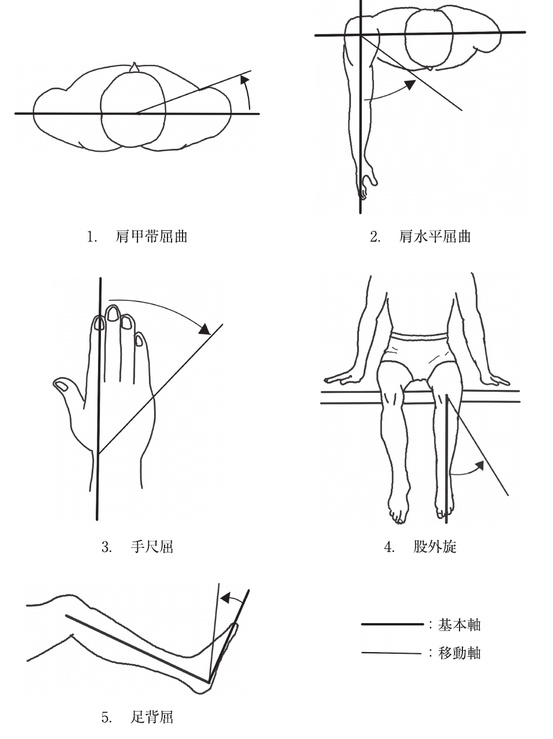 1. 肩甲帯屈曲

2. 肩水平屈曲

3. 手尺屈

4. 股外旋

5. 足背屈

：基本軸

：移動軸