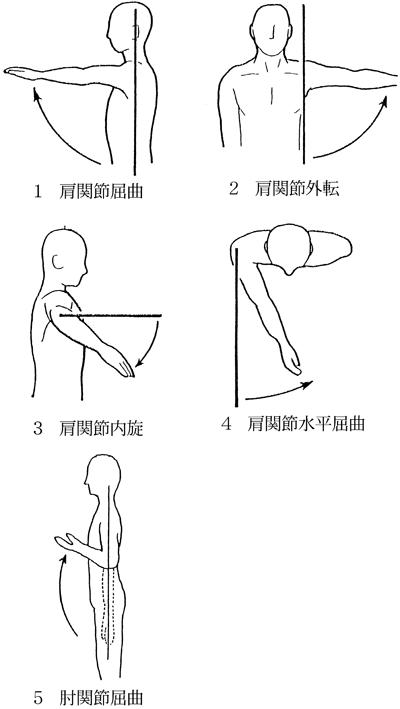 1　肩関節屈曲

2　肩関節外転

3　肩関節内旋

4　肩関節水平屈曲

5　肘関節屈曲