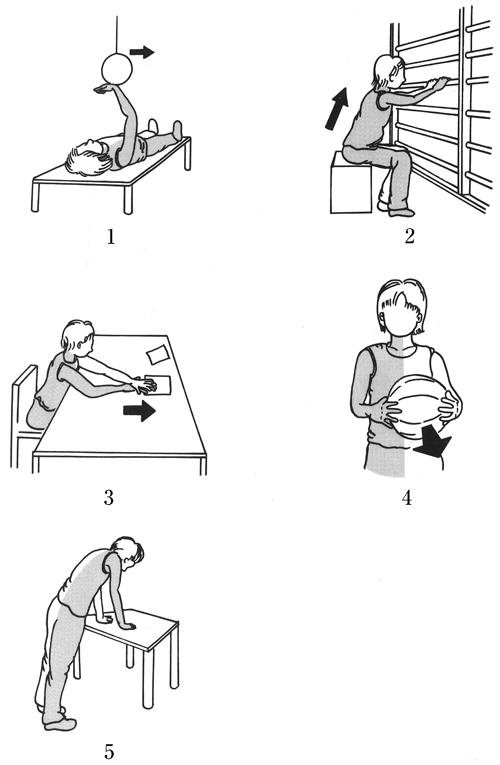 1

2

3

4

5