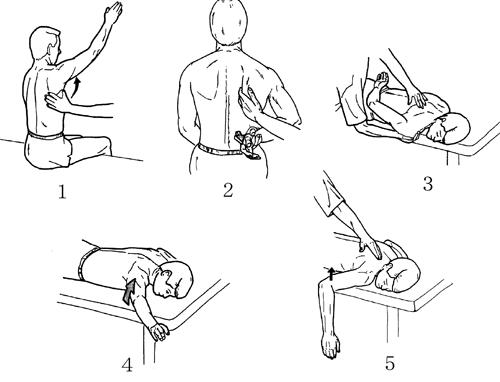 1

2

3

4

5