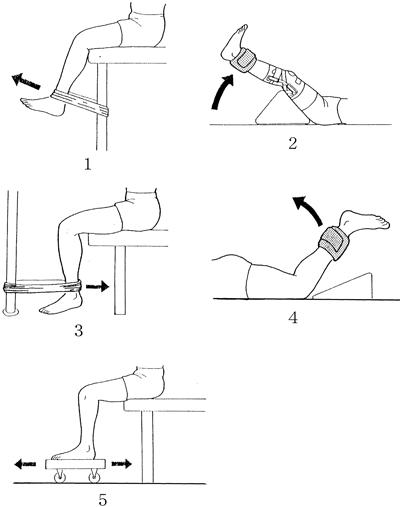 1

2

3

4

5