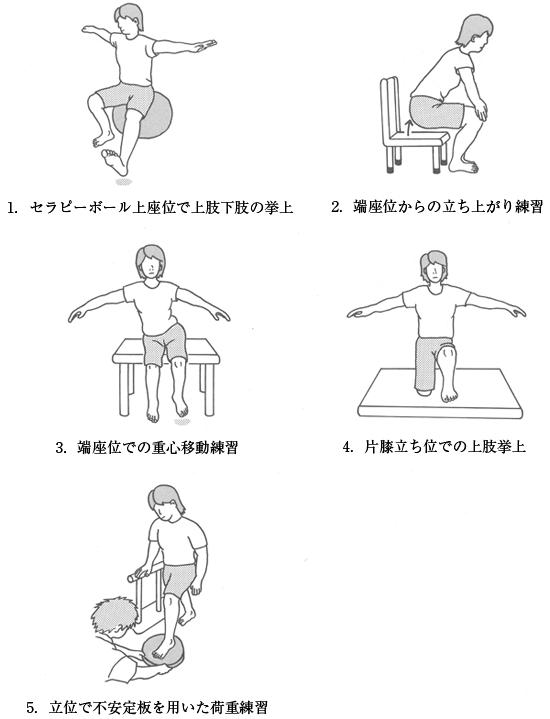 1. セラピーボール上座位で上肢下肢の挙上

2. 端座位からの立ち上がり練習

3. 端座位での重心移動練習

4. 片膝立ち位での上肢挙上

5. 立位で不安定板を用いた荷重練習