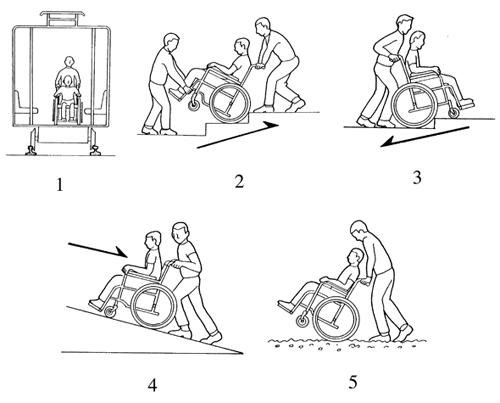 1

2

3

4

5