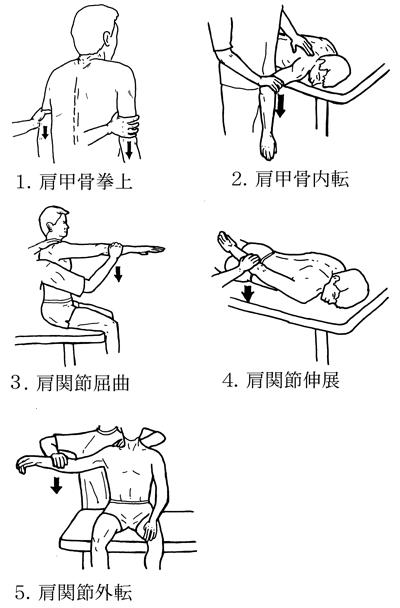 1. 肩甲骨挙上

2. 肩甲骨内転

3. 肩関節屈曲

4. 肩関節伸展

5. 肩関節外転