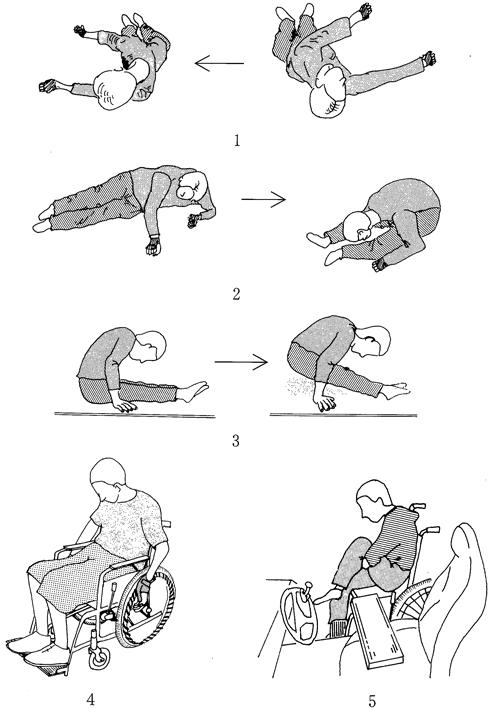 1

2

3

4

5