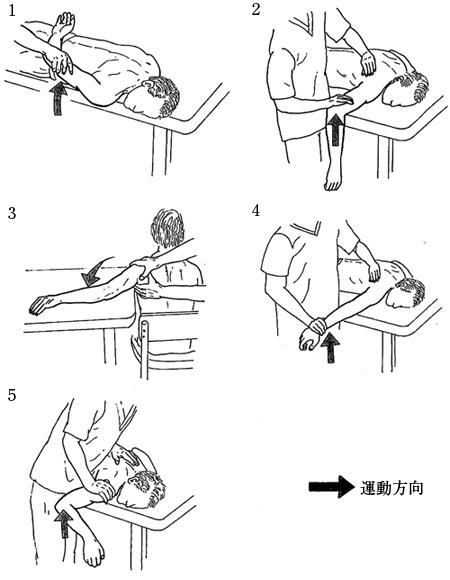 1

2

3

4

5

運動方向