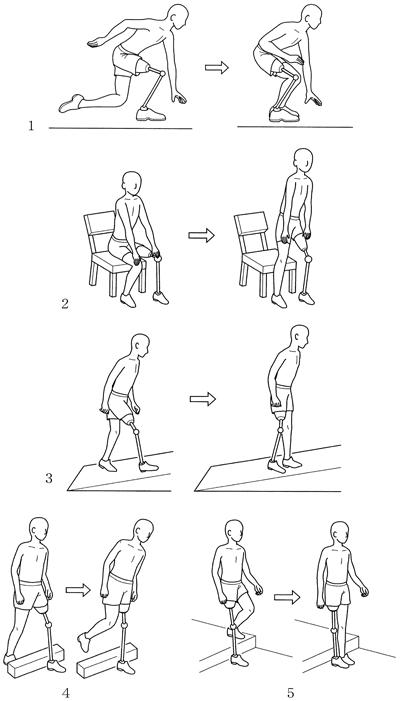 1

2

3

4

5