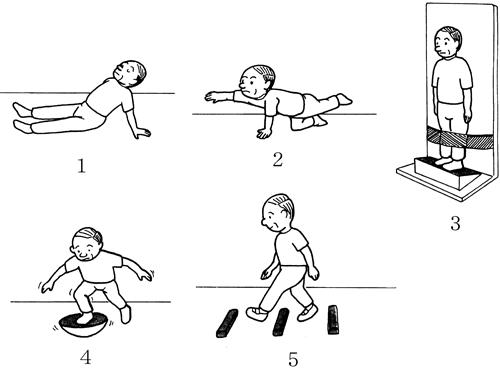 1

2

3

4

5