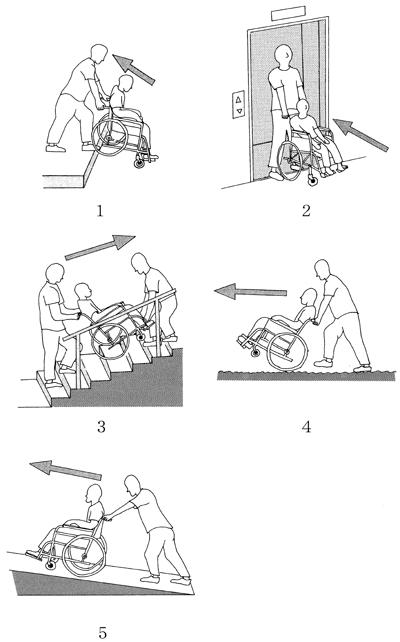 1

2

3

4

5