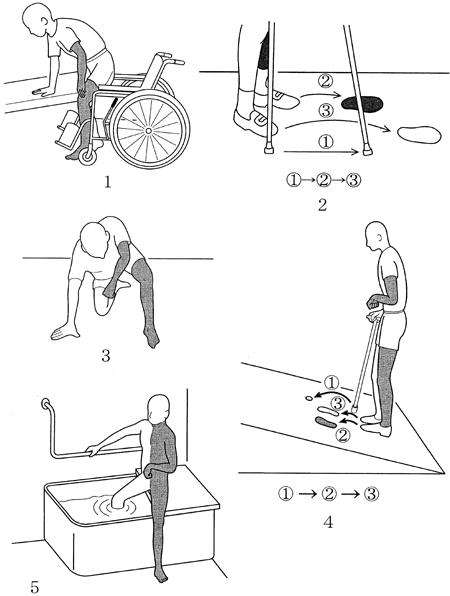 1

②
③
①
①→②→③
2

3

①
③
②
①→②→③
4

5