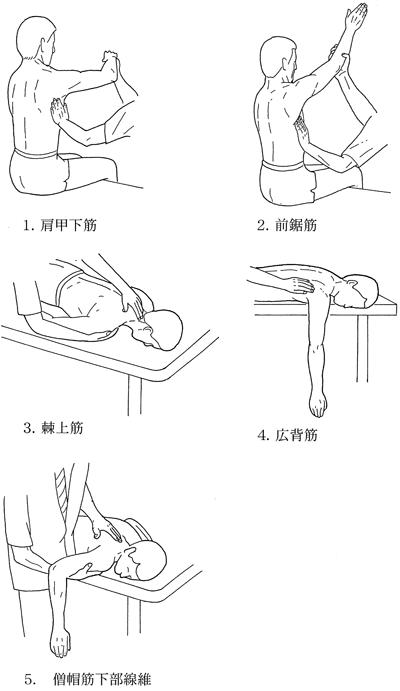 1. 肩甲下筋

2. 前鋸筋

3. 棘上筋

4. 広背筋

5. 僧帽筋下部線維