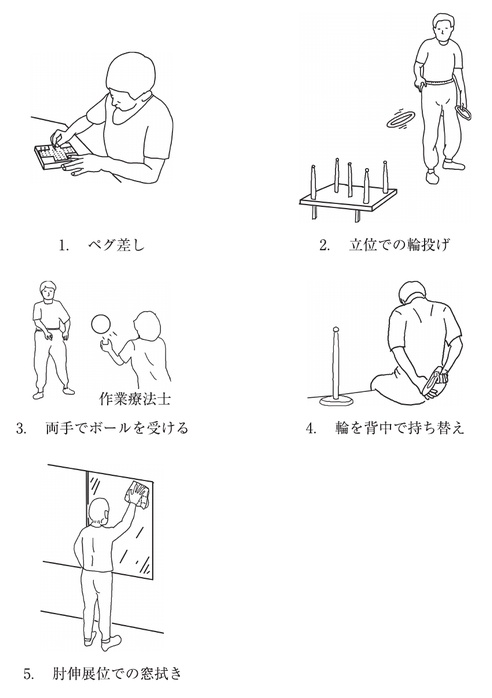 1. ペグ差し

2. 立位での輪投げ

作業療法士

3. 両手でボールを受ける

4. 輪を背中で持ち替え

5. 肘伸展位での窓拭き