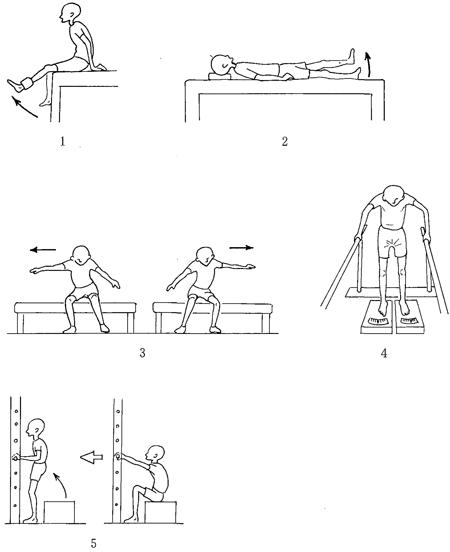 1

2

3

4

5