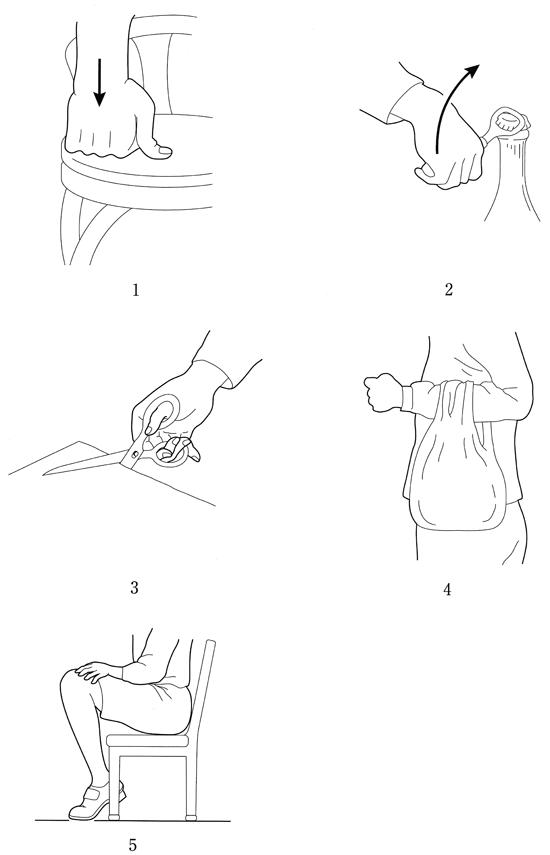 1

2

3

4

5