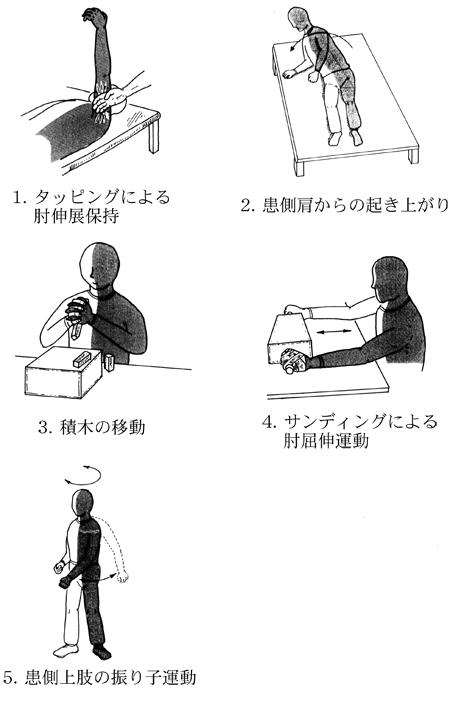 1. タッピングによる肘伸展保持

2. 患側肩からの起き上がり

3. 積木の移動

4. サンディングによる肘屈伸運動

5. 患側上肢の振り子運動