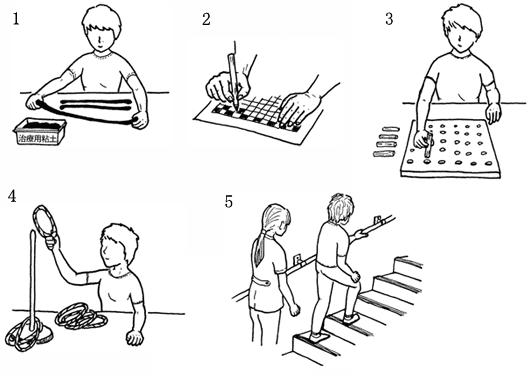 1

治療用粘土

2

3

4

5