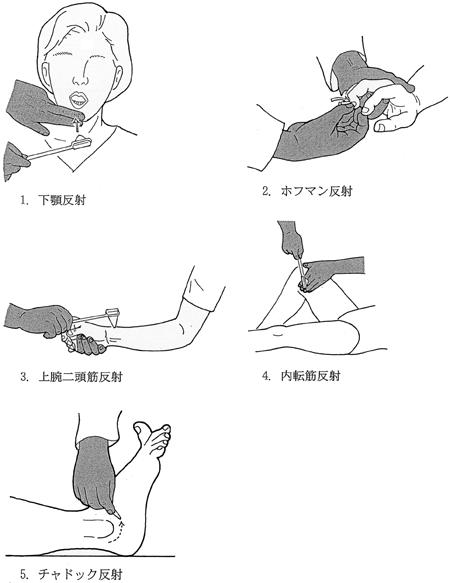 1. 下顎反射

2. ホフマン反射

3. 上腕二頭筋反射

4. 内転筋反射

5. チャドック反射